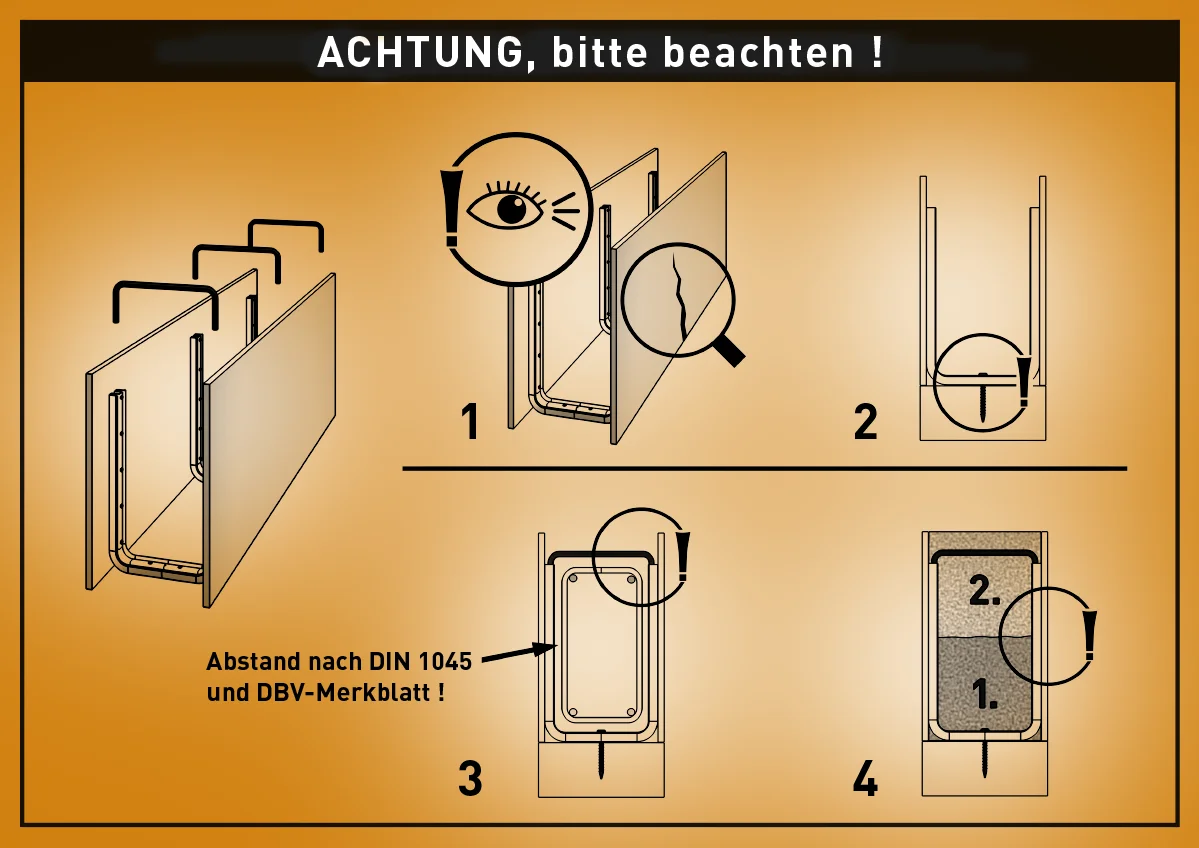 ACHTUNG, bitte beachten !

1

2

Abstand nach DIN 1045
und DBV-Merkblatt !

3

2.

1.

4